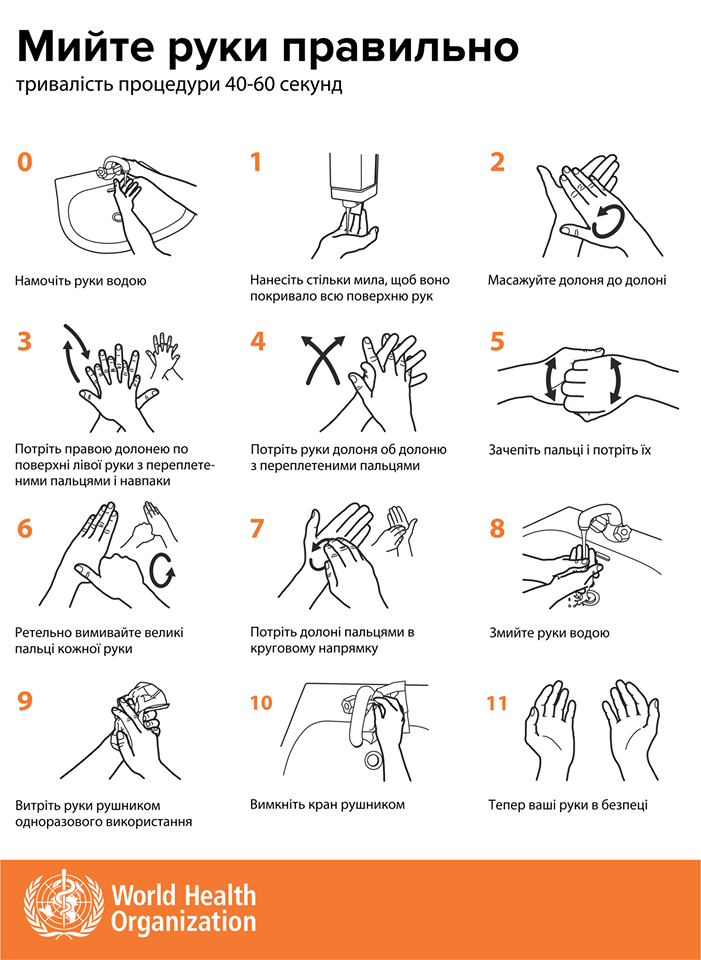 Мийте руки правильно

тривалість процедури 40-60 секунд

0

Намочіть руки водою

1

Нанесіть стільки мила, щоб воно покривало всю поверхню рук

2

Масажуйте долоня до долоні

3

Потріть правою долонею по поверхні лівої руки з переплетеними пальцями і навпаки

4

Потріть руки долоня об долоню з переплетеними пальцями

5

Зачепіть пальці і потріть їх

6

Ретельно вимивайте великі пальці кожної руки

7

Потріть долоні пальцями в круговому напрямку

8

Змийте руки водою

9

Витріть руки рушником одноразового використання

10

Вимкніть кран рушником

11

Тепер ваші руки в безпеці

World Health Organization