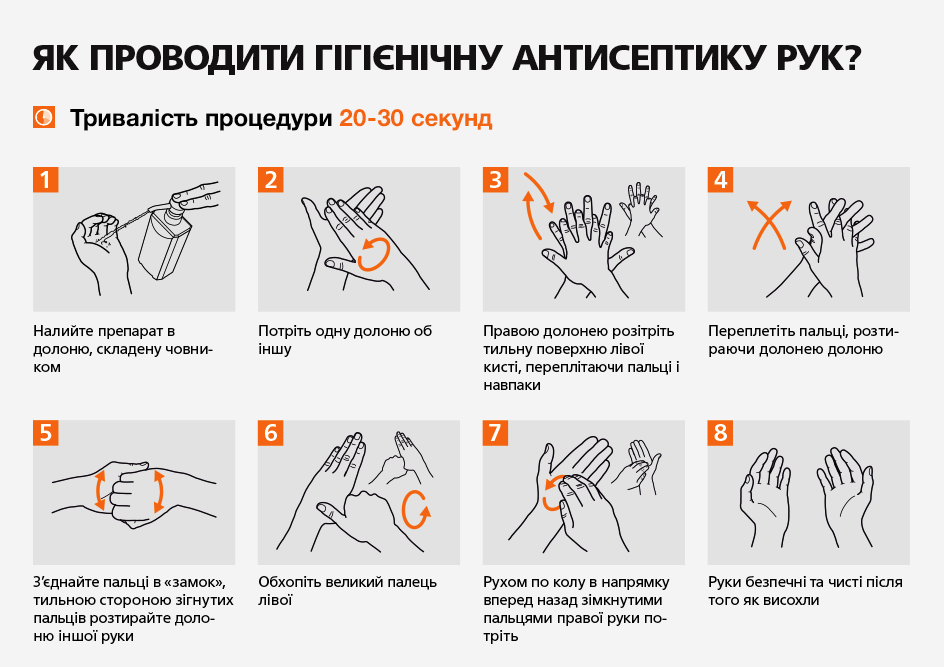 ЯК ПРОВОДИТИ ГІГІЄНІЧНУ АНТИСЕПТИКУ РУК?

Тривалість процедури 20-30 секунд

1

Налийте препарат в долоню, складену човником

2

Потріть одну долоню об іншу

3

Правою долонею розітріть тильну поверхню лівої кисті, переплітаючи пальці і навпаки

4

Переплетіть пальці, розтираючи долонею долоню

5

З'єднайте пальці в «замок», тильною стороною зігнутих пальців розтирайте долоню іншої руки

6

Обхопіть великий палець лівої

7

Рухом по колу в напрямку вперед назад зімкнутими пальцями правої руки потріть

8

Руки безпечні та чисті після того як висохли